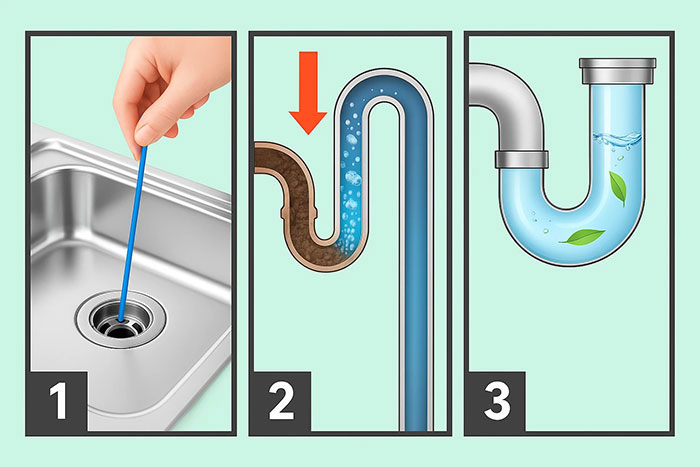 1

2

3